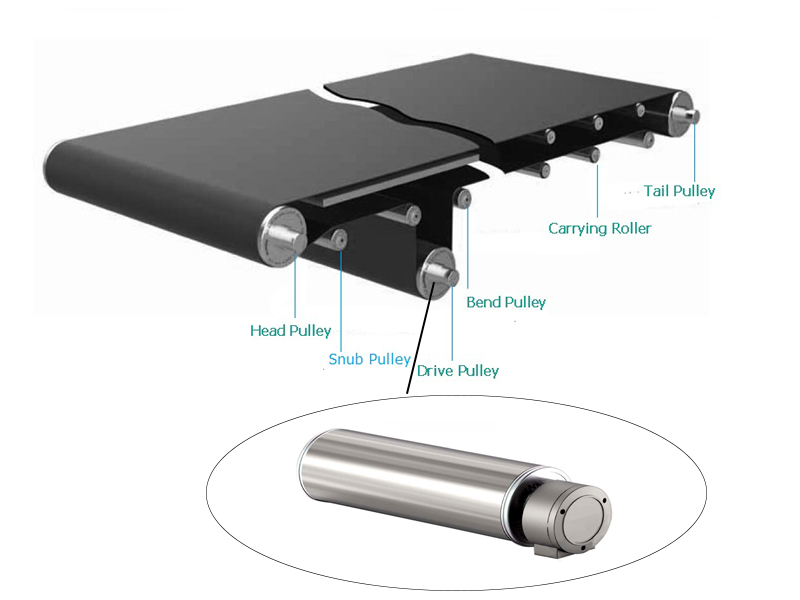 Tail Pulley
Carrying Roller
Bend Pulley
Head Pulley
Snub Pulley
Drive Pulley