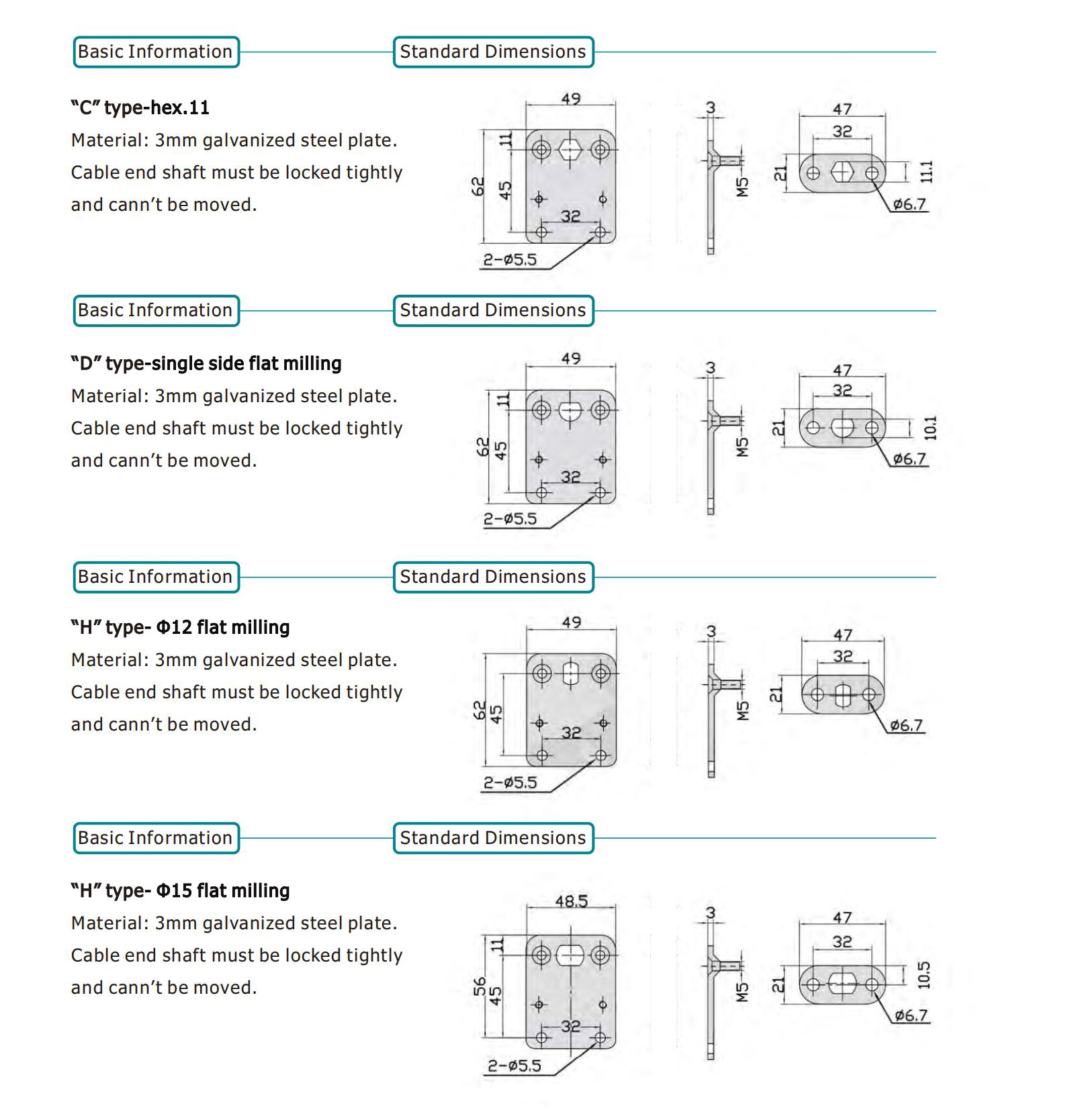 Basic Information

Standard Dimensions

"C" type-hex.11

Material: 3mm galvanized steel plate. Cable end shaft must be locked tightly and cann't be moved.

49
11
62
45
32
2-ø5.5
3
M5
47
32
21
11.1
ø6.7

Basic Information

Standard Dimensions

"D" type-single side flat milling

Material: 3mm galvanized steel plate. Cable end shaft must be locked tightly and cann't be moved.

49
11
62
45
32
2-ø5.5
3
M5
47
32
21
10.1
ø6.7

Basic Information

Standard Dimensions

"H" type- Φ12 flat milling

Material: 3mm galvanized steel plate. Cable end shaft must be locked tightly and cann't be moved.

49
62
45
32
2-ø5.5
3
M5
47
32
21
ø6.7

Basic Information

Standard Dimensions

"H" type- Φ15 flat milling

Material: 3mm galvanized steel plate. Cable end shaft must be locked tightly and cann't be moved.

48.5
11
56
45
32
2-ø5.5
3
M5
47
32
21
10.5
ø6.7